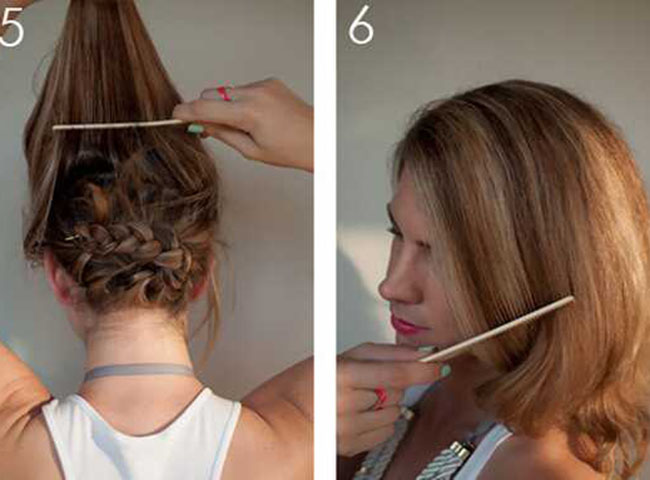 5

6