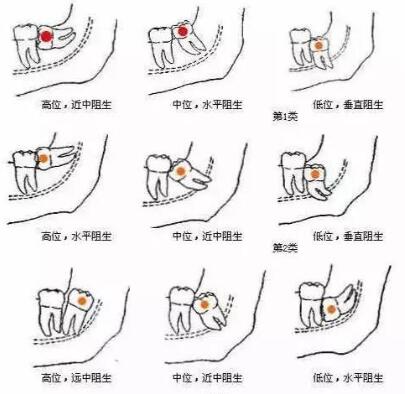 高位，近中阻生

中位，水平阻生

低位，垂直阻生

第1类

高位，水平阻生

中位，近中阻生

低位，垂直阻生

第2类

高位，远中阻生

中位，近中阻生

低位，水平阻生